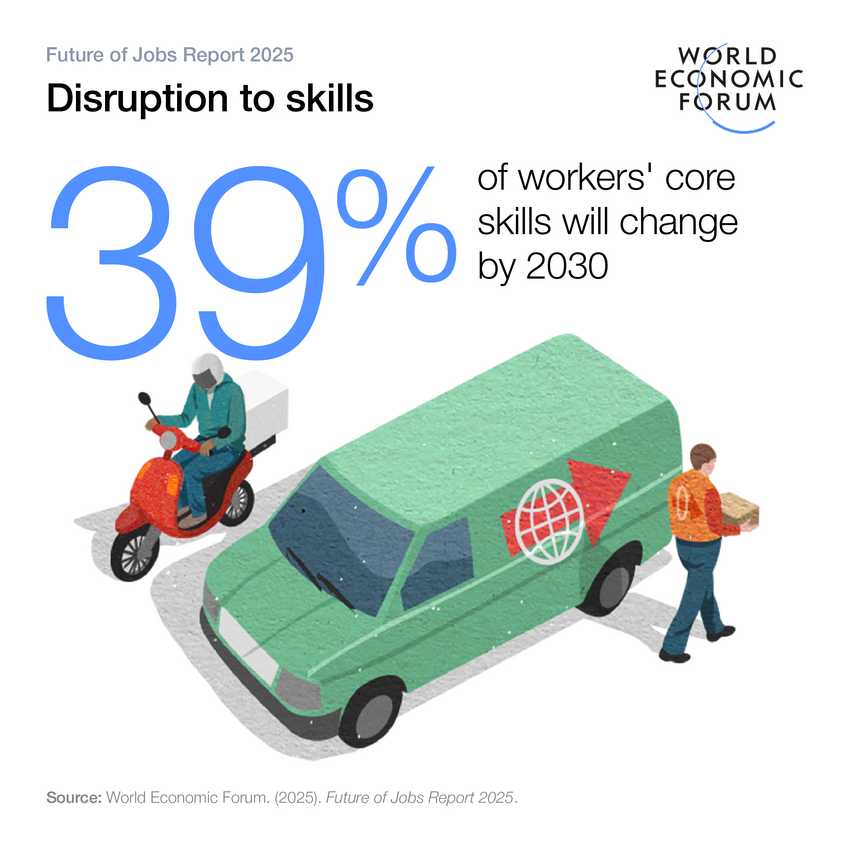 Future of Jobs Report 2025

Disruption to skills

WORLD ECONOMIC FORUM

39% of workers' core skills will change by 2030

Source: World Economic Forum. (2025). Future of Jobs Report 2025.