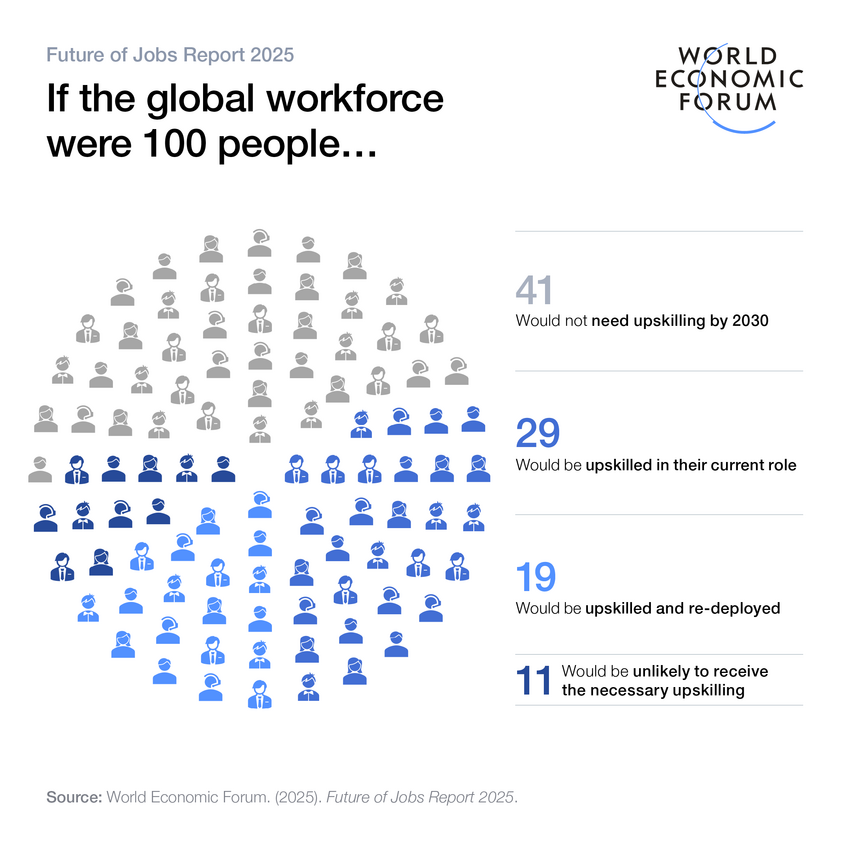 Future of Jobs Report 2025

If the global workforce were 100 people…

WORLD ECONOMIC FORUM

41
Would not need upskilling by 2030

29
Would be upskilled in their current role

19
Would be upskilled and re-deployed

11 Would be unlikely to receive the necessary upskilling

Source: World Economic Forum. (2025). Future of Jobs Report 2025.