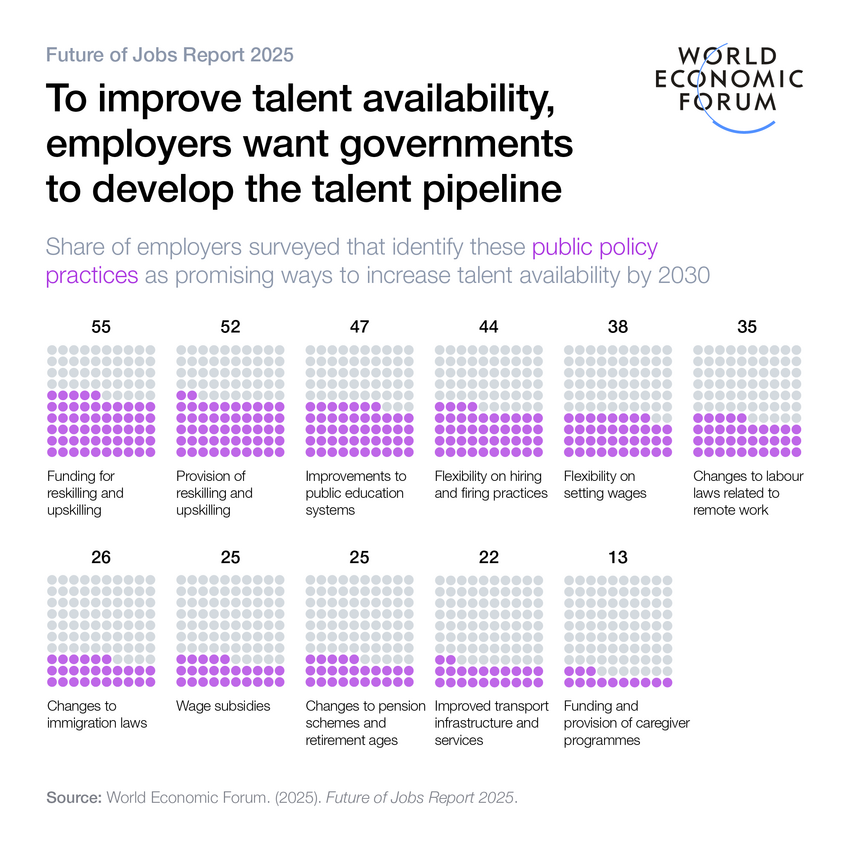 Future of Jobs Report 2025

WORLD ECONOMIC FORUM

To improve talent availability, employers want governments to develop the talent pipeline

Share of employers surveyed that identify these public policy practices as promising ways to increase talent availability by 2030

55
Funding for reskilling and upskilling

52
Provision of reskilling and upskilling

47
Improvements to public education systems

44
Flexibility on hiring and firing practices

38
Flexibility on setting wages

35
Changes to labour laws related to remote work

26
Changes to immigration laws

25
Wage subsidies

25
Changes to pension schemes and retirement ages

22
Improved transport infrastructure and services

13
Funding and provision of caregiver programmes

Source: World Economic Forum. (2025). Future of Jobs Report 2025.